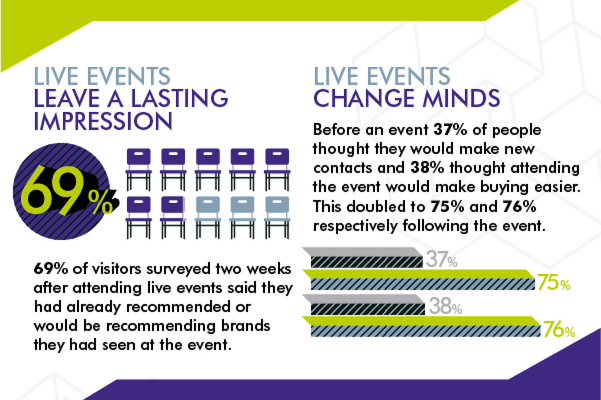 LIVE EVENTS
LEAVE A LASTING IMPRESSION

69%

69% of visitors surveyed two weeks after attending live events said they had already recommended or would be recommending brands they had seen at the event.

LIVE EVENTS
CHANGE MINDS

Before an event 37% of people thought they would make new contacts and 38% thought attending the event would make buying easier. This doubled to 75% and 76% respectively following the event.

37%
75%
38%
76%